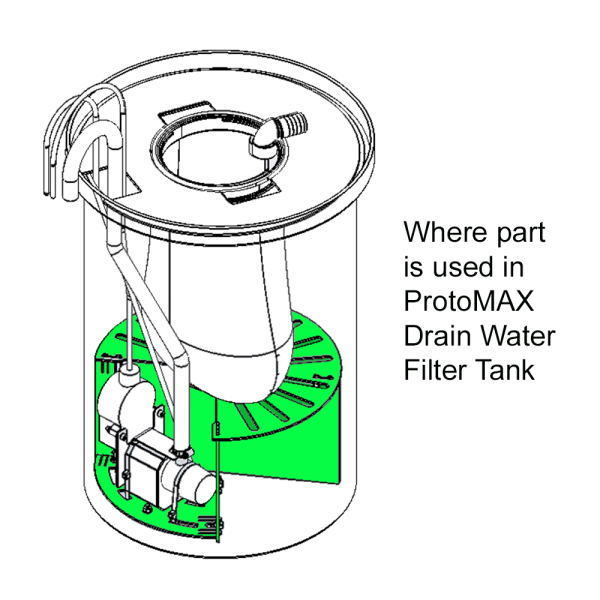 Where part is used in ProtoMAX Drain Water Filter Tank