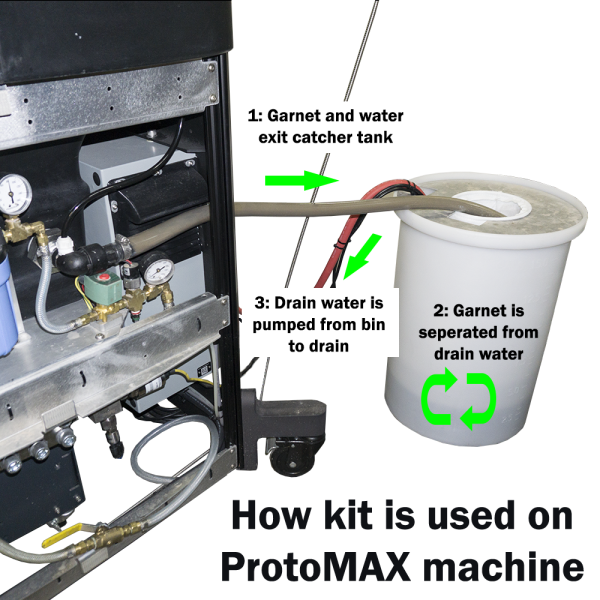 1: Garnet and water exit catcher tank

3: Drain water is pumped from bin to drain

2: Garnet is seperated from drain water

How kit is used on ProtoMAX machine